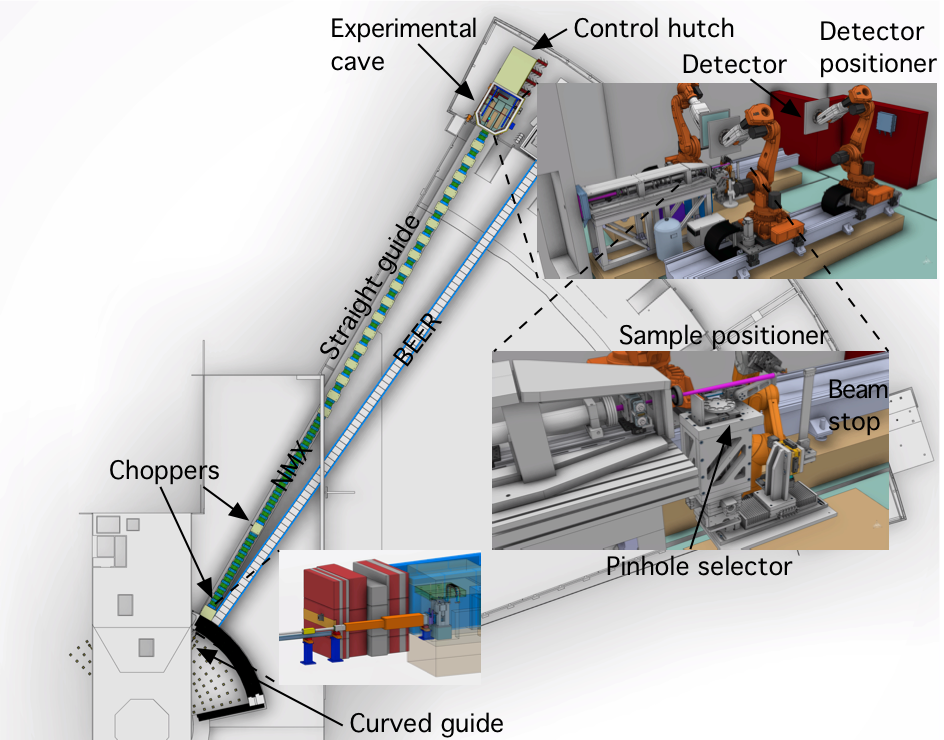 Experimental cave

Control hutch

Detector

Detector positioner

Straight guide

BEER

NMX

Sample positioner

Beam stop

Choppers

Pinhole selector

Curved guide